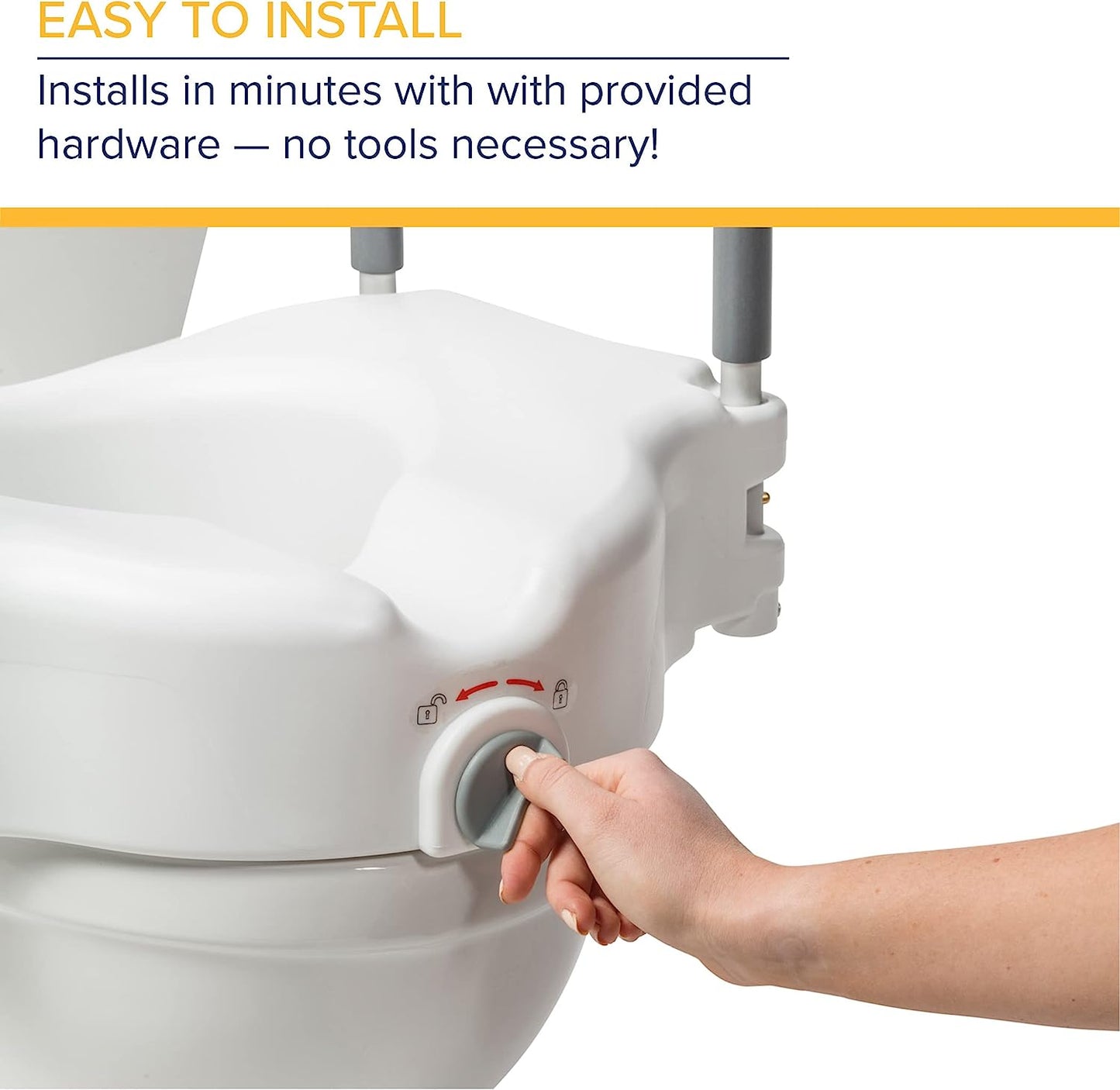 EASY TO INSTALL

Installs in minutes with with provided hardware — no tools necessary!