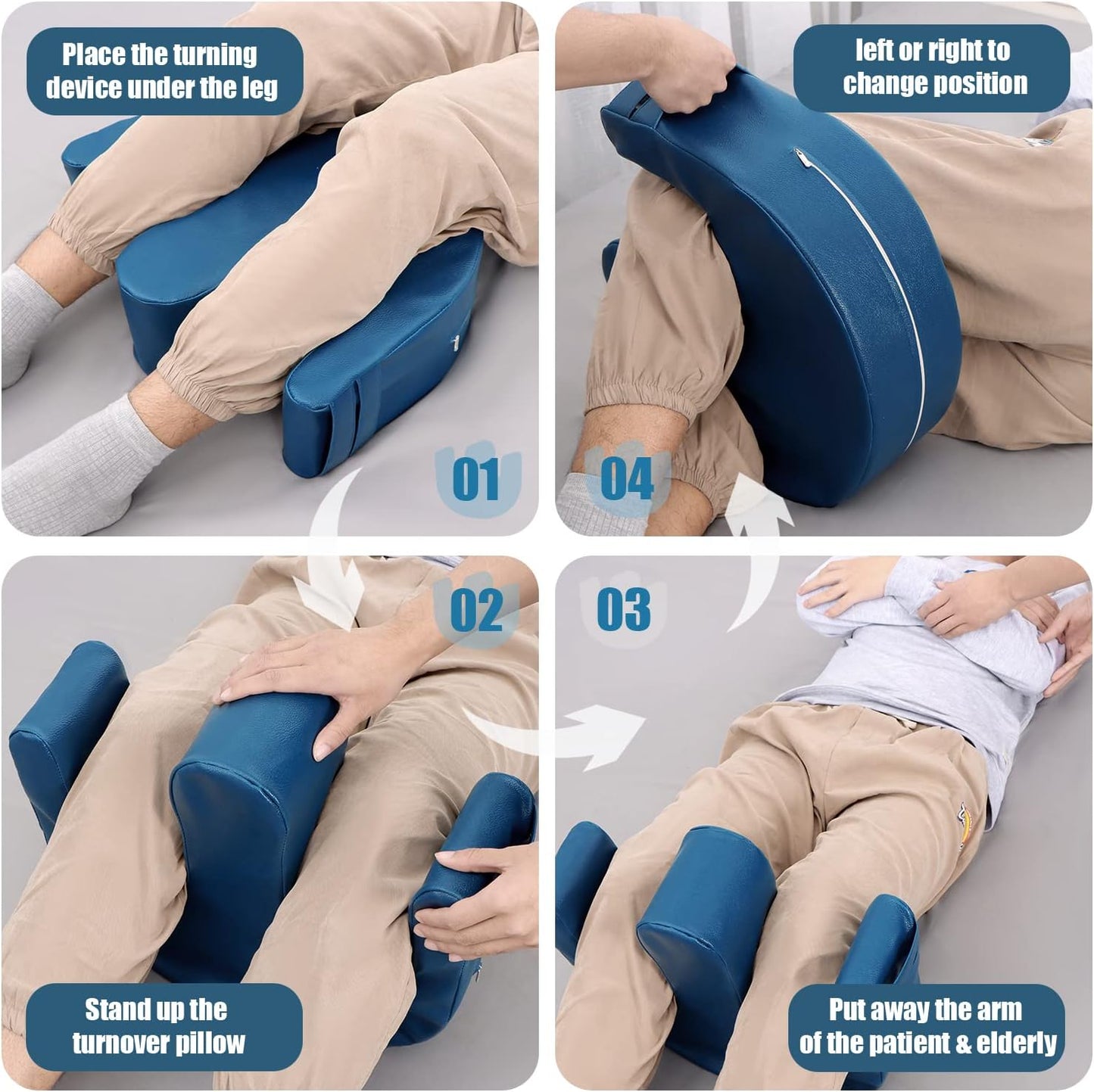 Place the turning device under the leg

01

left or right to change position

04

02

Stand up the turnover pillow

03

Put away the arm of the patient & elderly